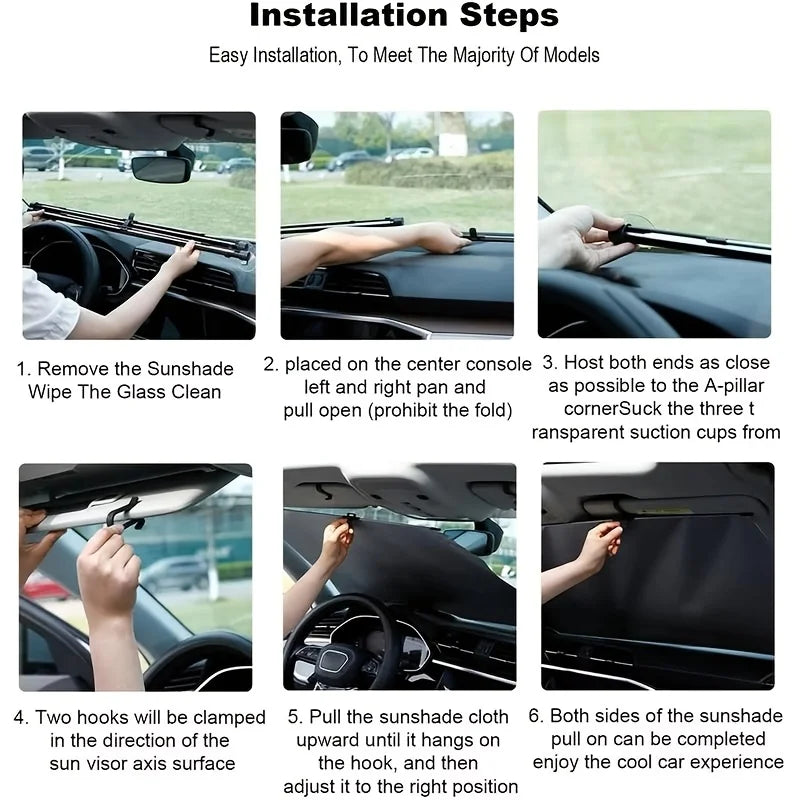 Installation Steps

Easy Installation, To Meet The Majority Of Models

1. Remove the Sunshade Wipe The Glass Clean

2. placed on the center console left and right pan and pull open (prohibit the fold)

3. Host both ends as close as possible to the A-pillar cornerSuck the three t ransparent suction cups from

4. Two hooks will be clamped in the direction of the sun visor axis surface

5. Pull the sunshade cloth upward until it hangs on the hook, and then adjust it to the right position

6. Both sides of the sunshade pull on can be completed enjoy the cool car experience